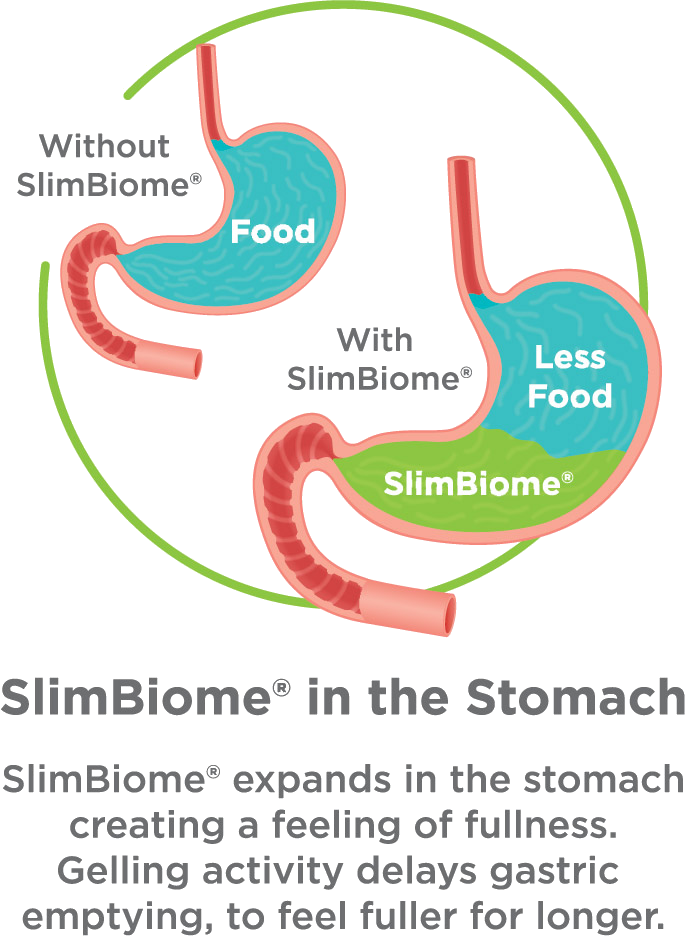 Without SlimBiome®

Food

With SlimBiome®

Less Food

SlimBiome®

SlimBiome® in the Stomach

SlimBiome® expands in the stomach creating a feeling of fullness. Gelling activity delays gastric emptying, to feel fuller for longer.